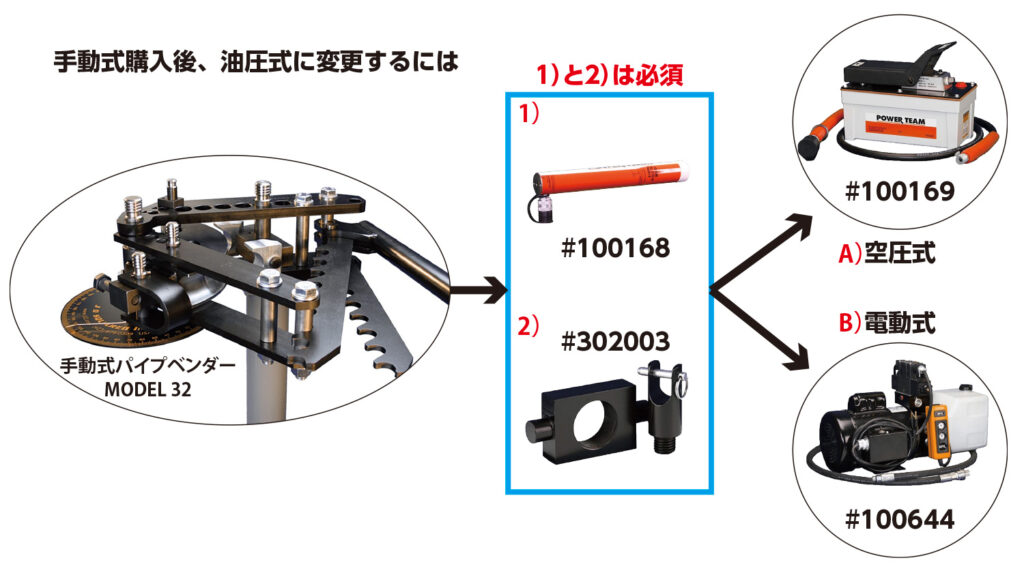 手動式購入後、油圧式に変更するには

手動式パイプベンダー
MODEL 32

1）と2）は必須

1）
#100168

2）
#302003

POWER TEAM
#100169

A）空圧式

B）電動式

#100644